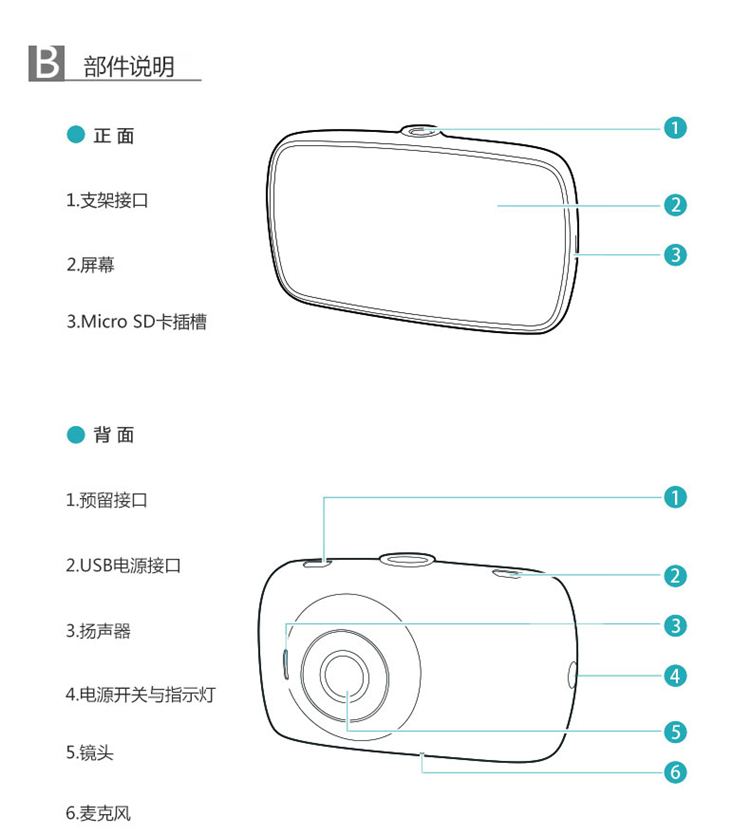 B 部件说明

正 面

1.支架接口

2.屏幕

3.Micro SD卡插槽

1
2
3

背 面

1.预留接口

2.USB电源接口

3.扬声器

4.电源开关与指示灯

5.镜头

6.麦克风

1
2
3
4
5
6