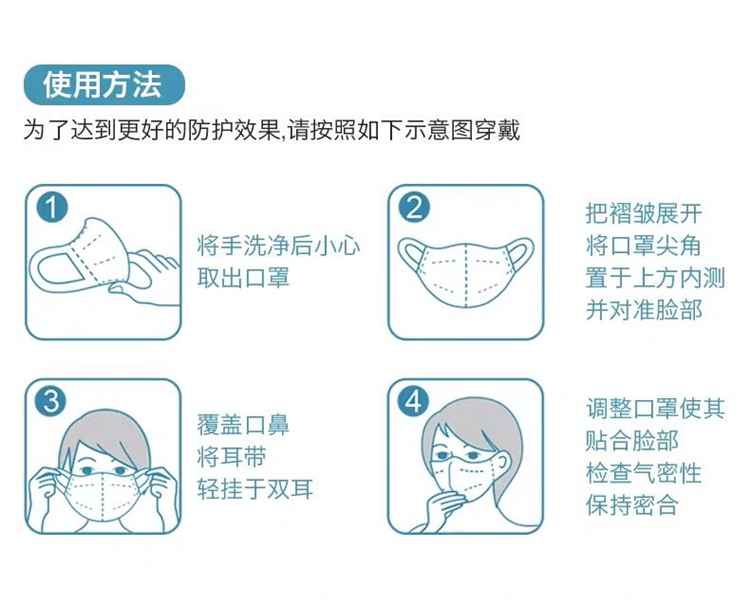 使用方法

为了达到更好的防护效果,请按照如下示意图穿戴

1

将手洗净后小心取出口罩

2

把褶皱展开将口罩尖角置于上方内测并对准脸部

3

覆盖口鼻将耳带轻挂于双耳

4

调整口罩使其贴合脸部检查气密性保持密合